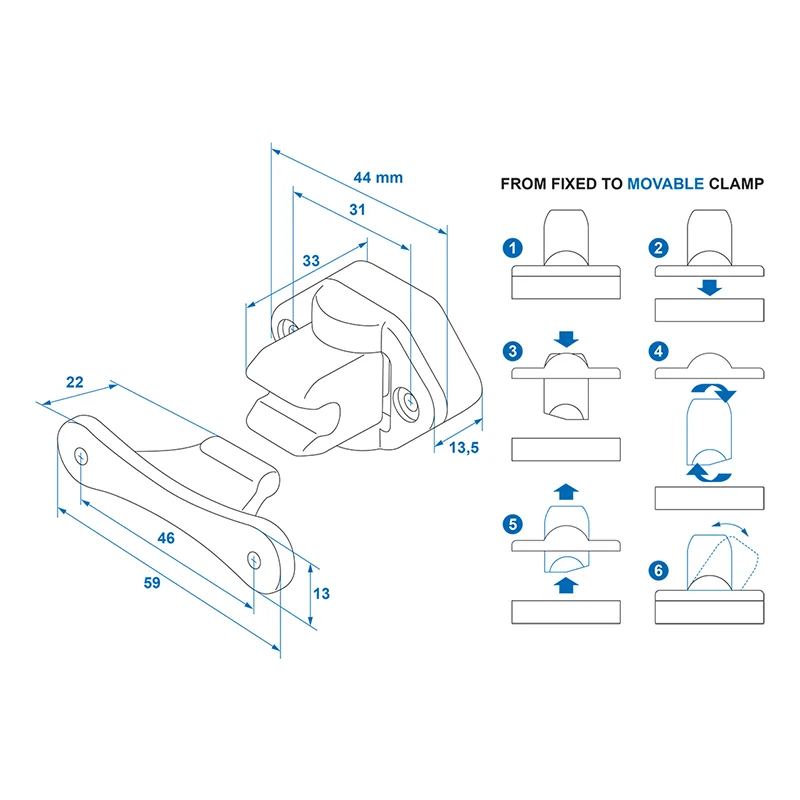 44 mm

31

33

13,5

22

46

59

13

FROM FIXED TO MOVABLE CLAMP

1

2

3

4

5

6