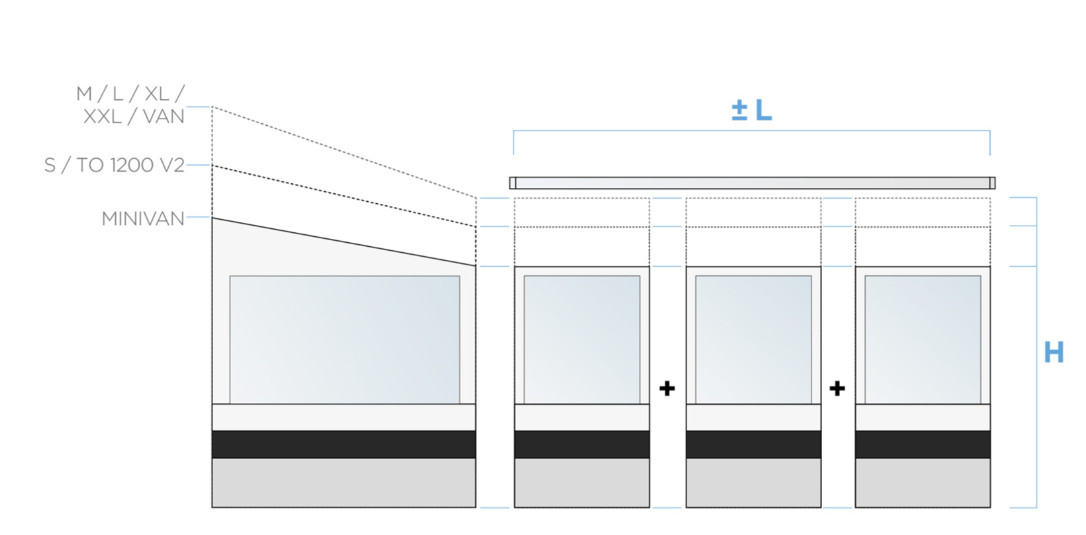 M / L / XL / XXL / VAN

S / TO 1200 V2

MINIVAN

± L

+

+

H