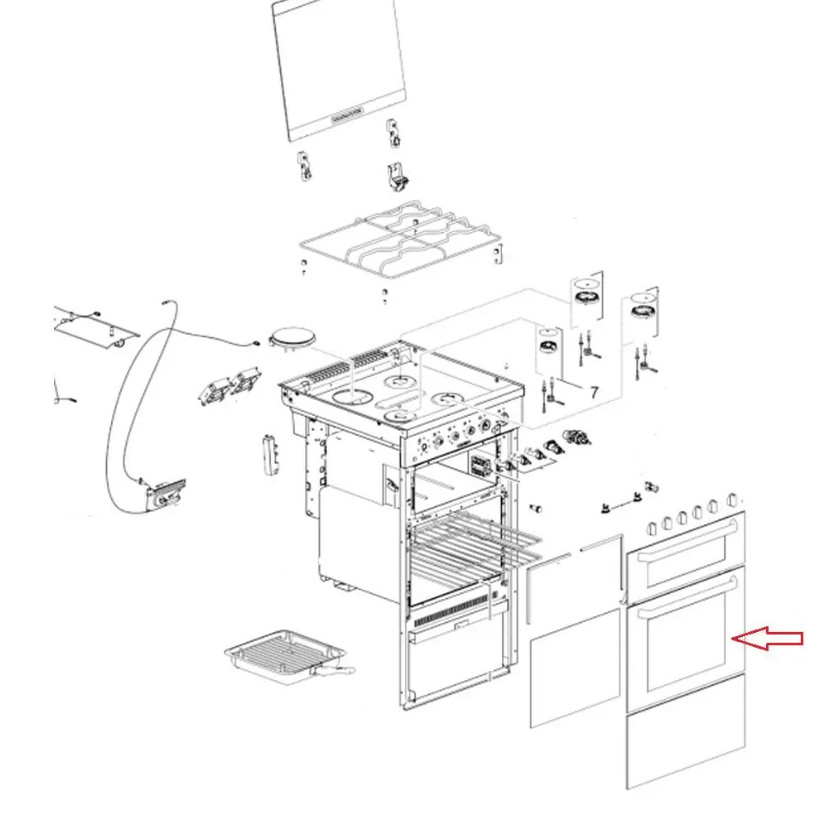 7