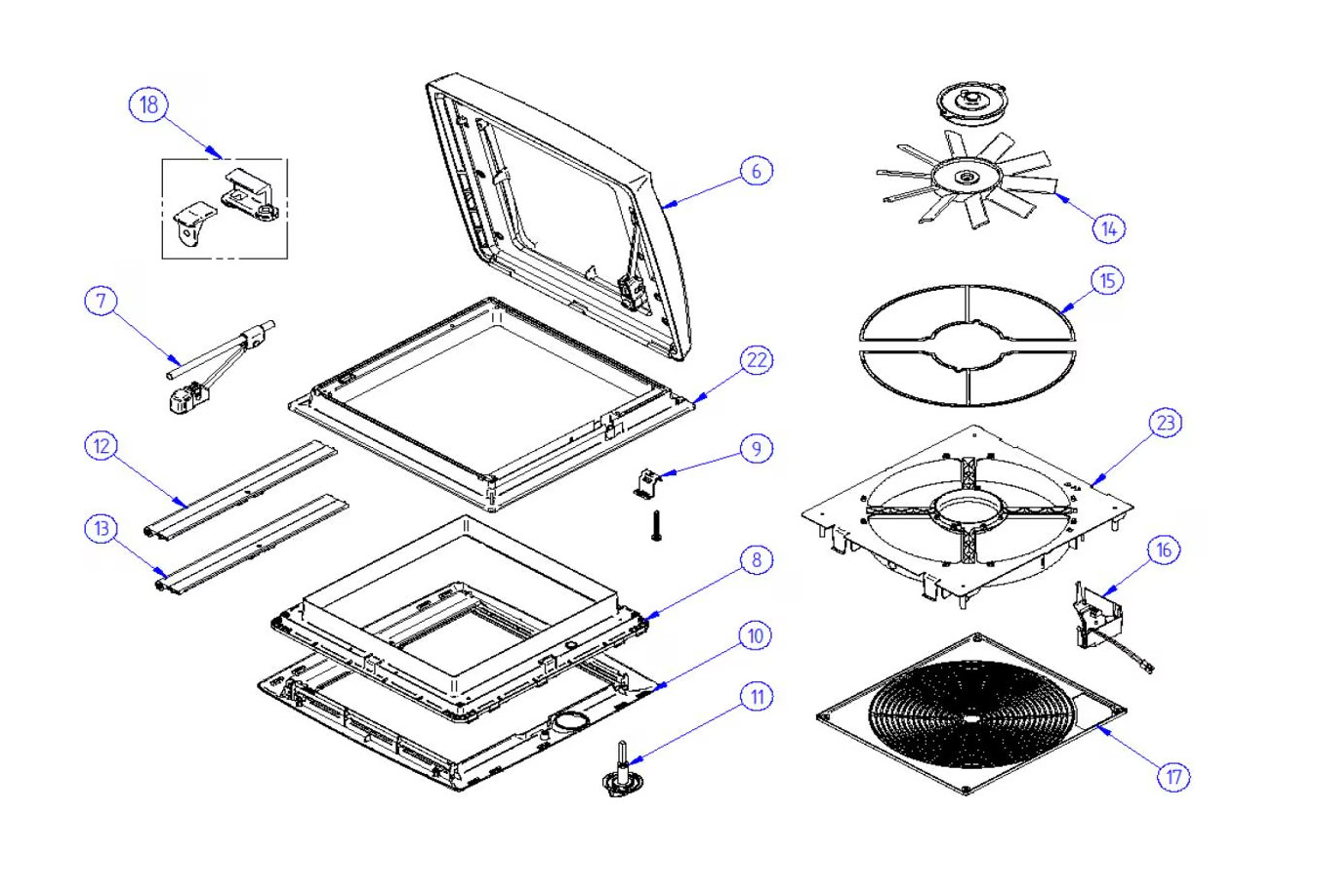 18
6
14
7
15
22
12
9
23
13
8
16
10
11
17