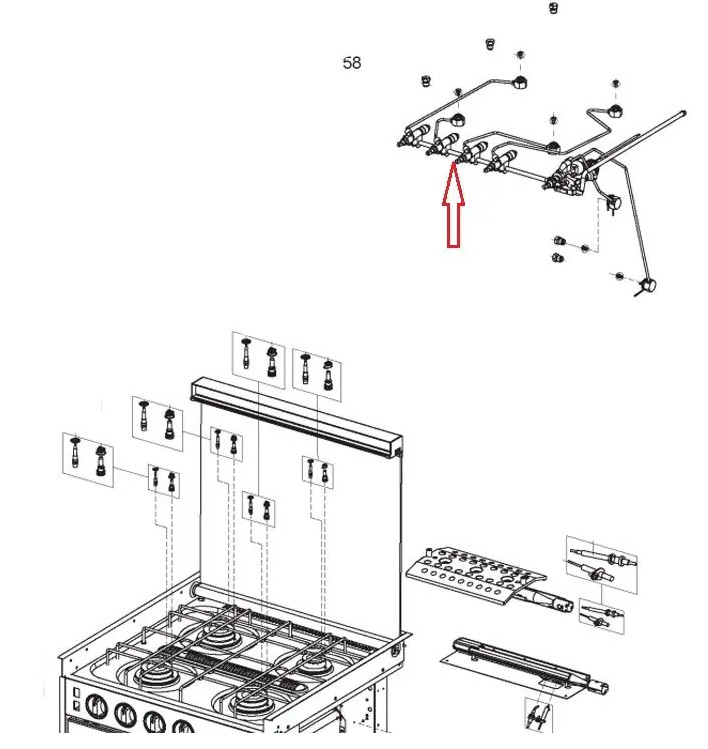 58