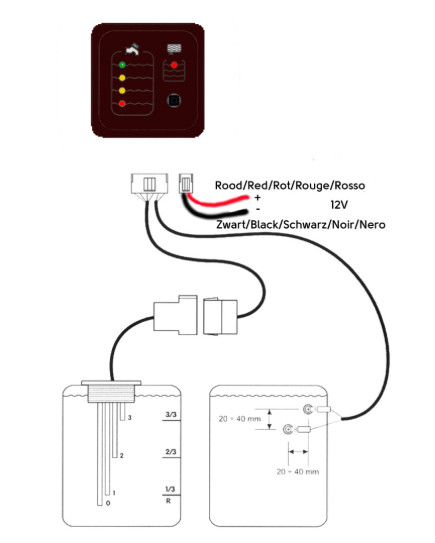 Rood/Red/Rot/Rouge/Rosso
+
-
12V
Zwart/Black/Schwarz/Noir/Nero

3
2
1
0
3/3
2/3
1/3
R

20 ÷ 40 mm
20 ÷ 40 mm