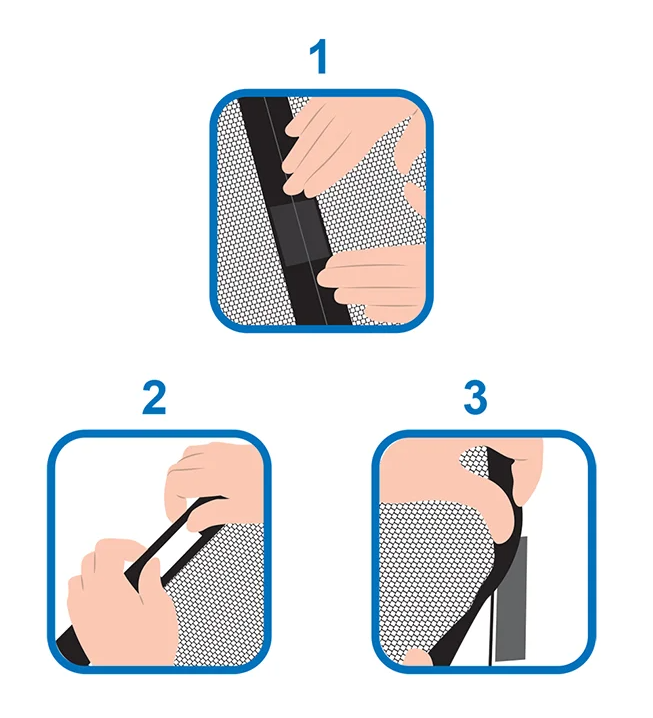 1

2

3