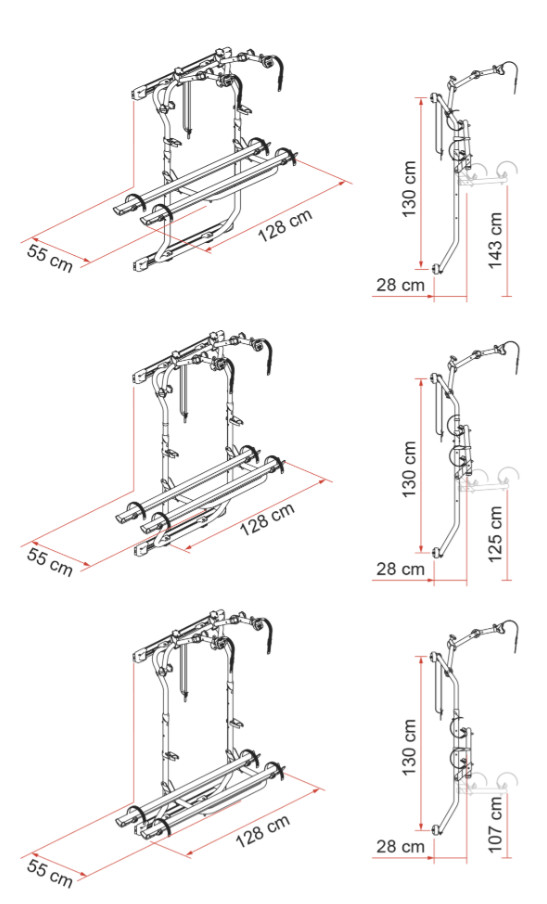 55 cm
128 cm
130 cm
143 cm
28 cm

55 cm
128 cm
130 cm
125 cm
28 cm

55 cm
128 cm
130 cm
107 cm
28 cm