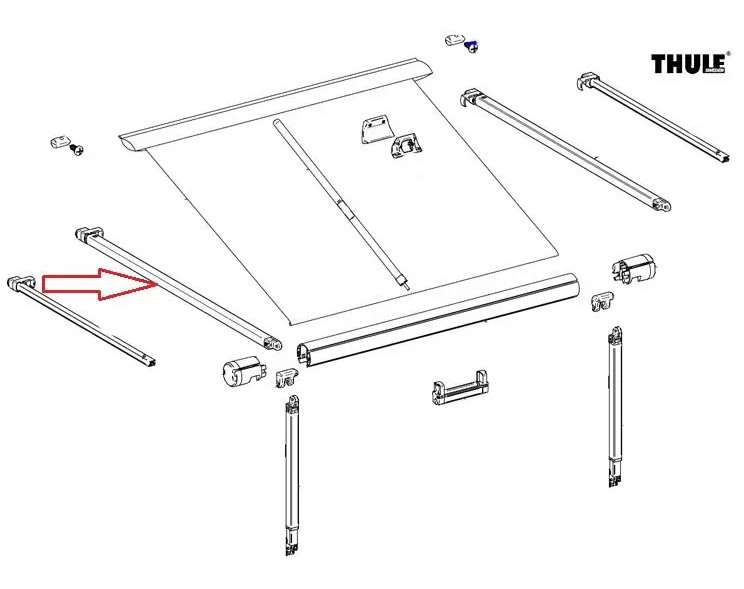 THULE®