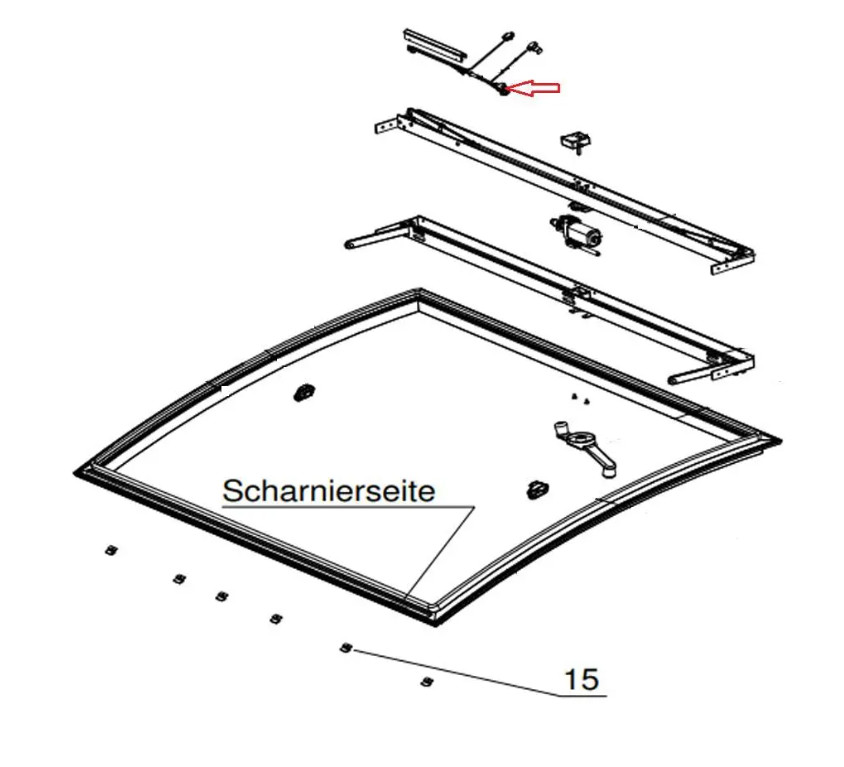 Scharnierseite

15